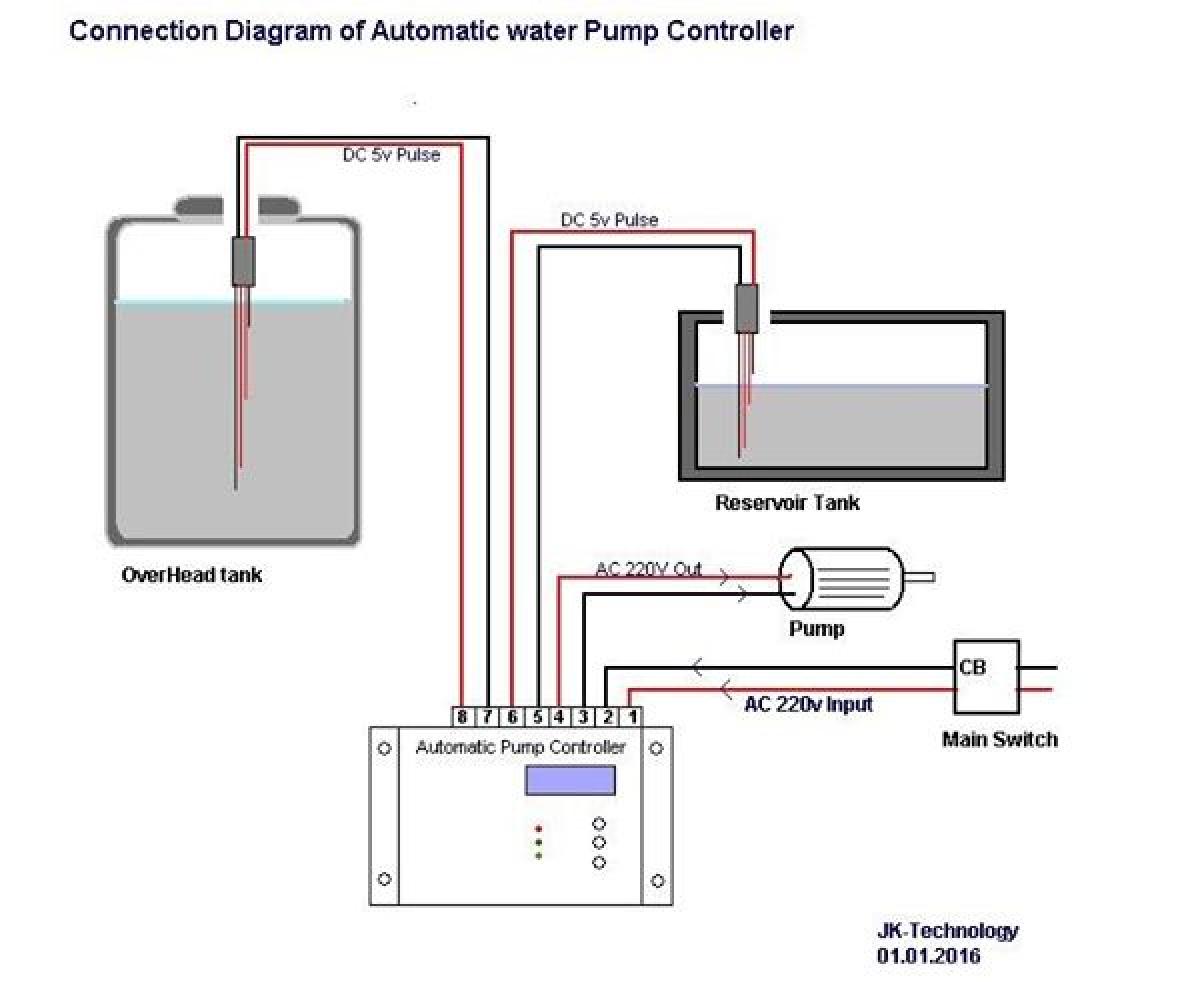 Connection Diagram of Automatic water Pump Controller

DC 5v Pulse

DC 5v Pulse

Reservoir Tank

OverHead tank

AC 220V Out

Pump

CB

AC 220v Input

Main Switch

8 7 6 5 4 3 2 1

Automatic Pump Controller

JK-Technology
01.01.2016